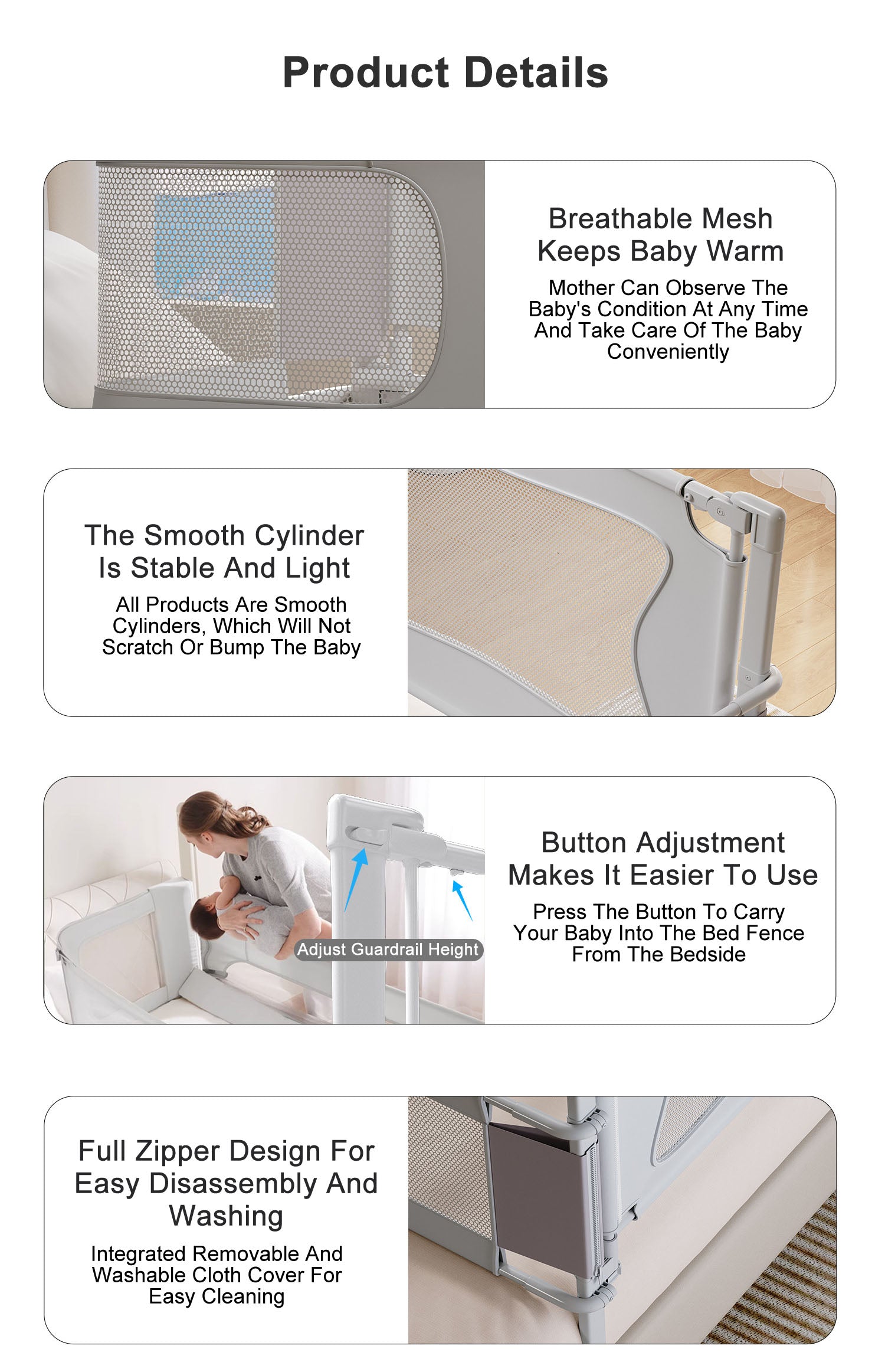 Product Details

Breathable Mesh Keeps Baby Warm

Mother Can Observe The Baby's Condition At Any Time And Take Care Of The Baby Conveniently

The Smooth Cylinder Is Stable And Light

All Products Are Smooth Cylinders, Which Will Not Scratch Or Bump The Baby

Adjust Guardrail Height

Button Adjustment Makes It Easier To Use

Press The Button To Carry Your Baby Into The Bed Fence From The Bedside

Full Zipper Design For Easy Disassembly And Washing

Integrated Removable And Washable Cloth Cover For Easy Cleaning